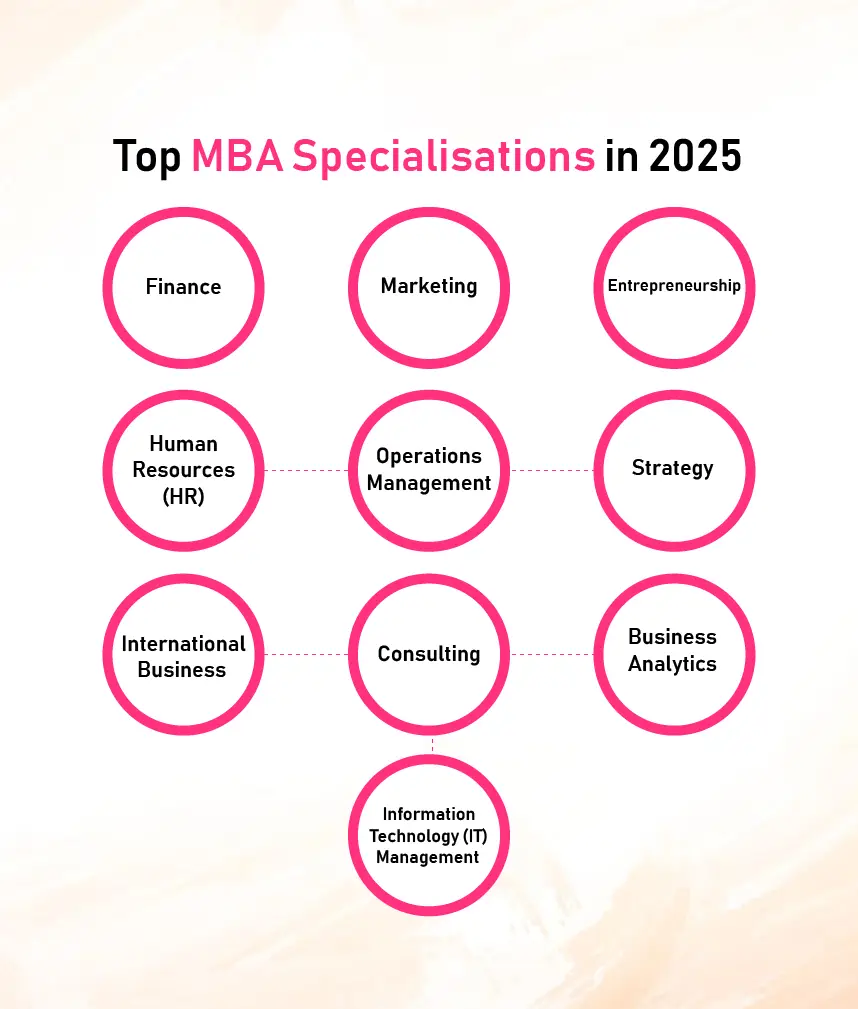 Top MBA Specialisations in 2025

Finance

Marketing

Entrepreneurship

Human Resources (HR)

Operations Management

Strategy

International Business

Consulting

Business Analytics

Information Technology (IT) Management