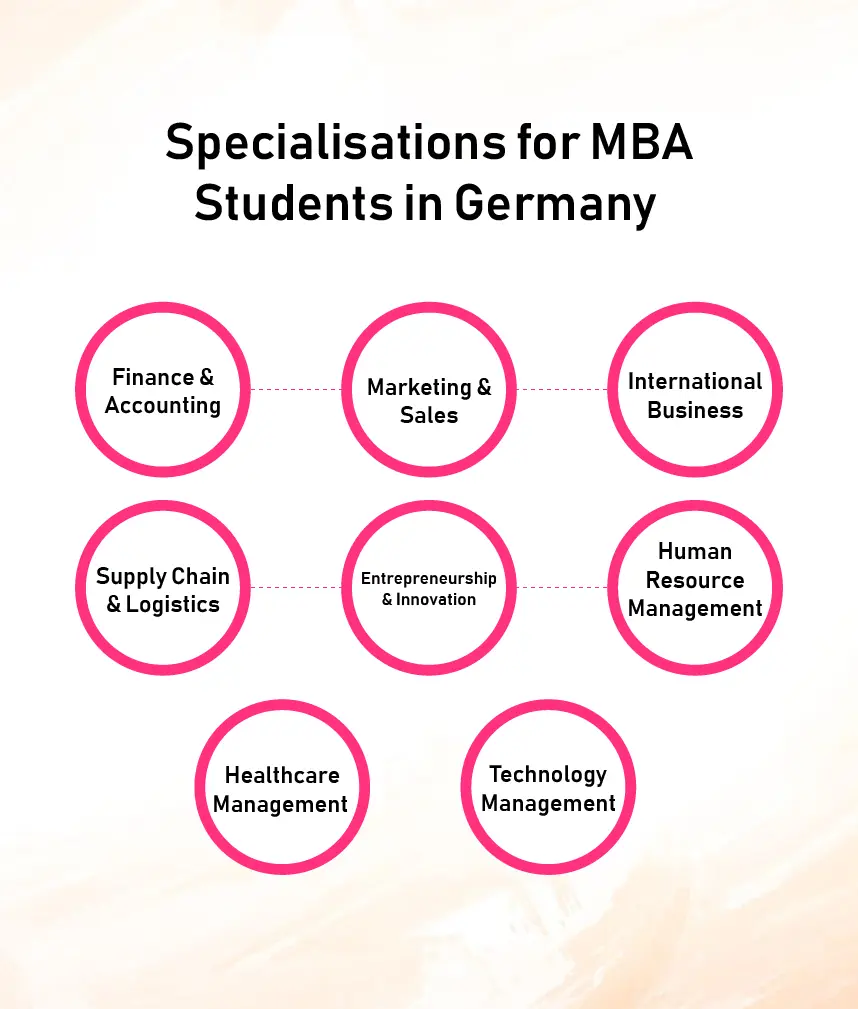 Specialisations for MBA Students in Germany

Finance & Accounting

Marketing & Sales

International Business

Supply Chain & Logistics

Entrepreneurship & Innovation

Human Resource Management

Healthcare Management

Technology Management