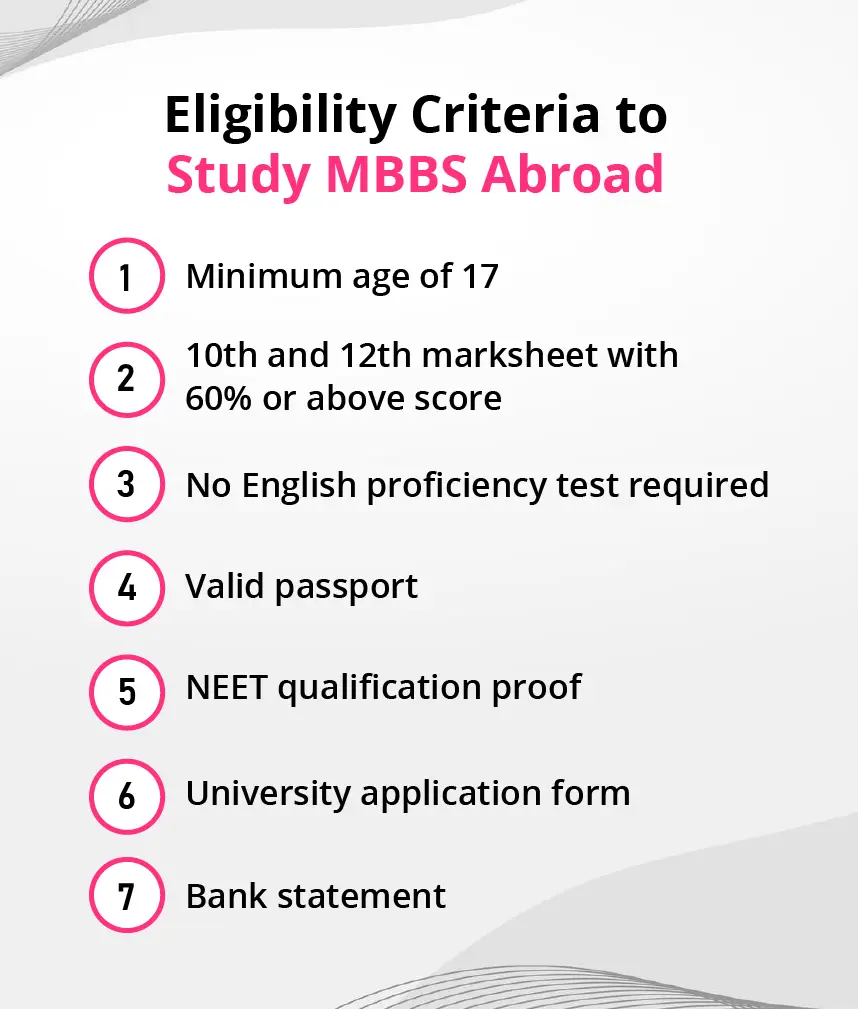 Eligibility Criteria to
Study MBBS Abroad

1 Minimum age of 17

2 10th and 12th marksheet with 60% or above score

3 No English proficiency test required

4 Valid passport

5 NEET qualification proof

6 University application form

7 Bank statement