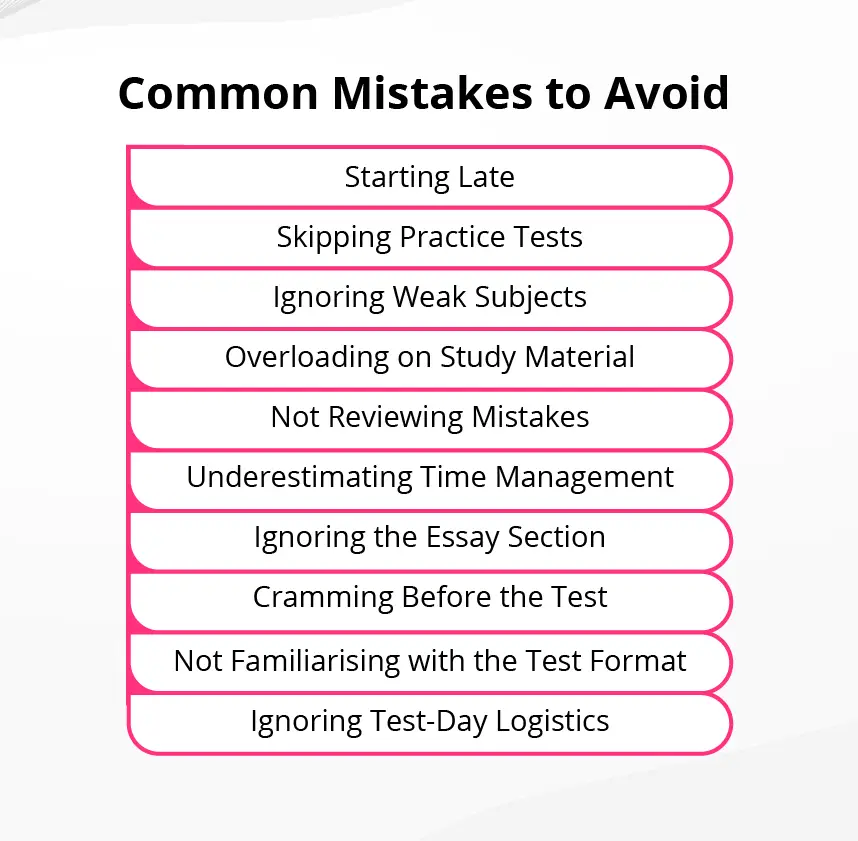 Common Mistakes to Avoid

Starting Late

Skipping Practice Tests

Ignoring Weak Subjects

Overloading on Study Material

Not Reviewing Mistakes

Underestimating Time Management

Ignoring the Essay Section

Cramming Before the Test

Not Familiarising with the Test Format

Ignoring Test-Day Logistics